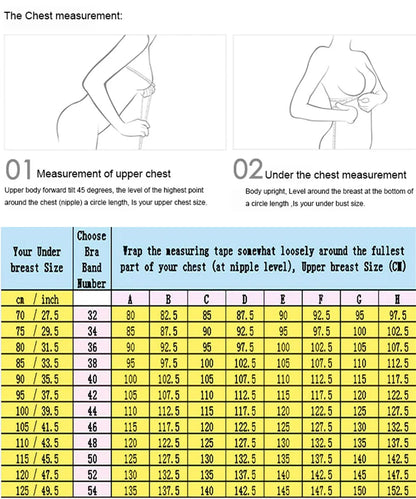 The Chest measurement:

01 Measurement of upper chest

Upper body forward tilt 45 degrees, the level of the highest point around the chest (nipple) a circle length, Is your upper chest size.

02 Under the chest measurement

Body upright, Level around the breast at the bottom of a circle length ,Is your under bust size.

| Your Under breast Size | Choose Bra Band Number | Wrap the measuring tape somewhat loosely around the fullest part of your chest (at nipple level), Upper breast Size (CM) | | | | | | | |
|---|---|---|---|---|---|---|---|---|---|
| cm / inch | | A | B | C | D | E | F | G | H |
| 70 / 27.5 | 32 | 80 | 82.5 | 85 | 87.5 | 90 | 92.5 | 95 | 97.5 |
| 75 / 29.5 | 34 | 85 | 87.5 | 90 | 92.5 | 95 | 97.5 | 100 | 102.5 |
| 80 / 31.5 | 36 | 90 | 92.5 | 95 | 97.5 | 100 | 102.5 | 105 | 107.5 |
| 85 / 33.5 | 38 | 95 | 97.5 | 100 | 102.5 | 105 | 107.5 | 110 | 112.5 |
| 90 / 35.5 | 40 | 100 | 102.5 | 105 | 107.5 | 110 | 112.5 | 115 | 117.5 |
| 95 / 37.5 | 42 | 105 | 107.5 | 110 | 112.5 | 115 | 117.5 | 120 | 122.5 |
| 100 / 39.5 | 44 | 110 | 112.5 | 115 | 117.5 | 120 | 122.5 | 125 | 127.5 |
| 105 / 41.5 | 46 | 115 | 117.5 | 120 | 122.5 | 125 | 127.5 | 130 | 132.5 |
| 110 / 43.5 | 48 | 120 | 122.5 | 125 | 127.5 | 130 | 132.5 | 135 | 137.5 |
| 115 / 45.5 | 50 | 125 | 127.5 | 130 | 132.5 | 135 | 137.5 | 140 | 142.5 |
| 120 / 47.5 | 52 | 130 | 132.5 | 135 | 137.5 | 140 | 142.5 | 145 | 147.5 |
| 125 / 49.5 | 54 | 135 | 137.5 | 140 | 142.5 | 145 | 147.5 | 150 | 152.5 |